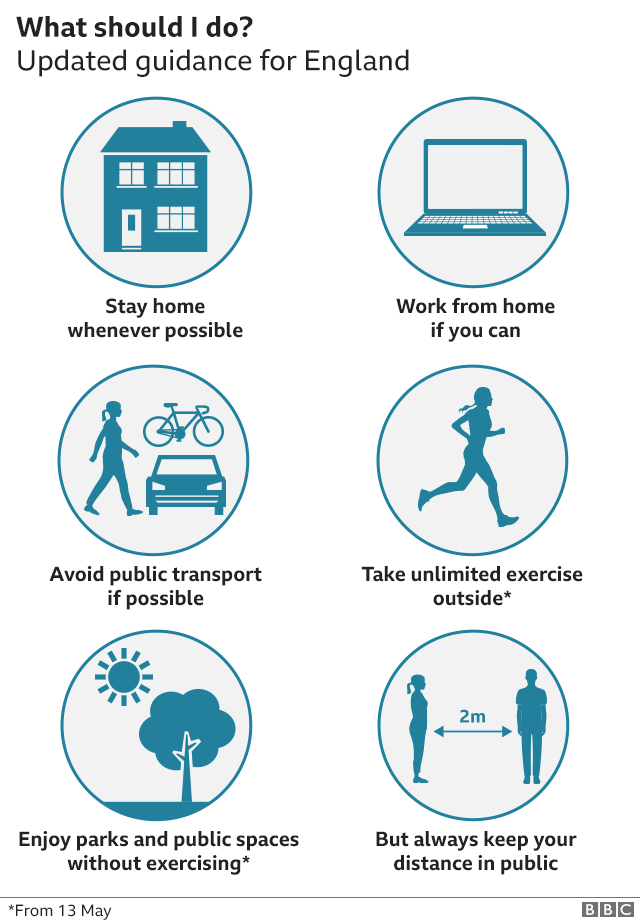 What should I do?
Updated guidance for England

Stay home whenever possible

Work from home if you can

Avoid public transport if possible

Take unlimited exercise outside*

Enjoy parks and public spaces without exercising*

2m

But always keep your distance in public

*From 13 May

BBC